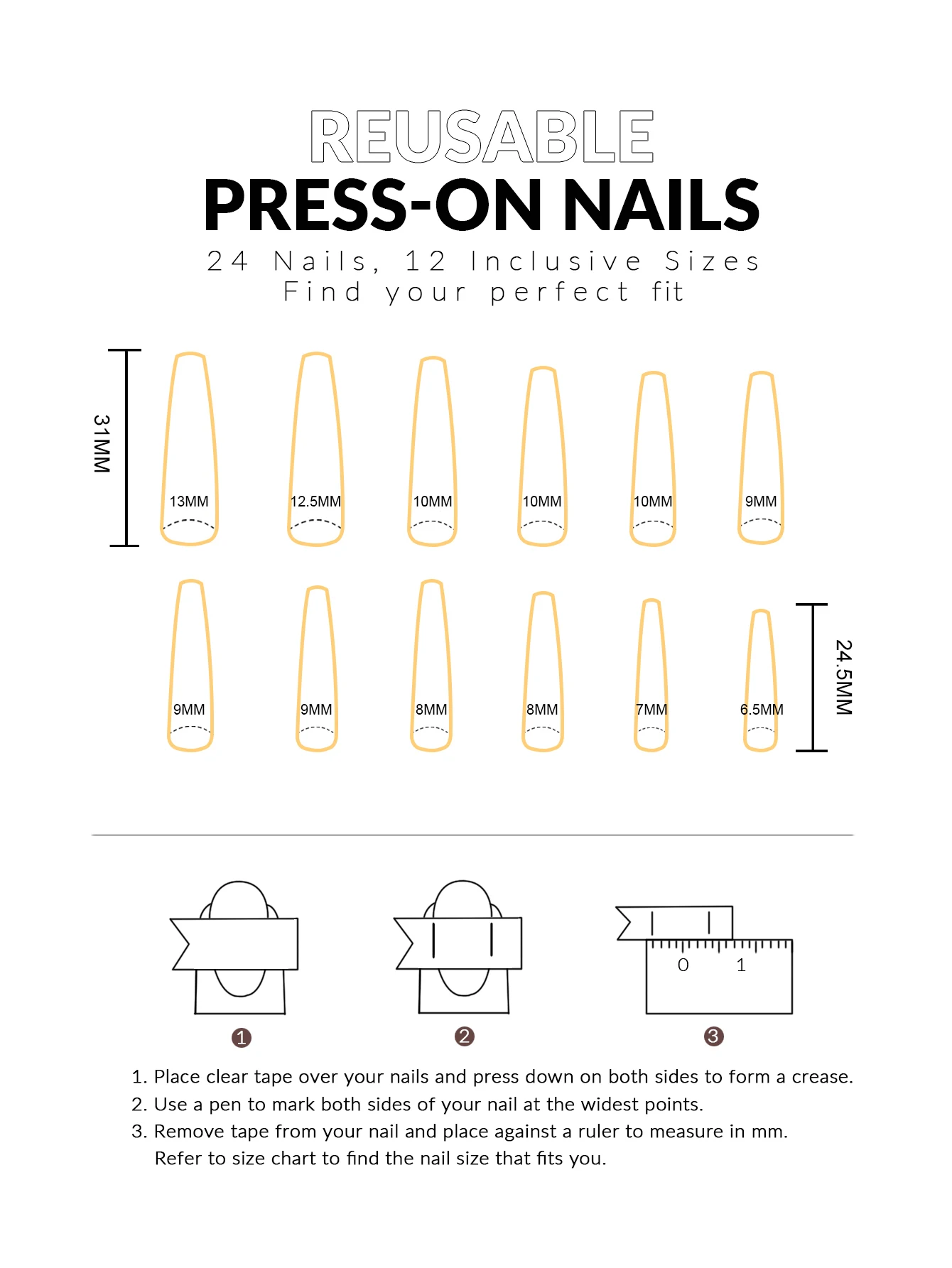 REUSABLE
PRESS-ON NAILS
24 Nails, 12 Inclusive Sizes
Find your perfect fit

31MM

13MM 12.5MM 10MM 10MM 10MM 9MM

9MM 9MM 8MM 8MM 7MM 6.5MM

24.5MM

0 1

1 2 3

1. Place clear tape over your nails and press down on both sides to form a crease.
2. Use a pen to mark both sides of your nail at the widest points.
3. Remove tape from your nail and place against a ruler to measure in mm. Refer to size chart to find the nail size that fits you.