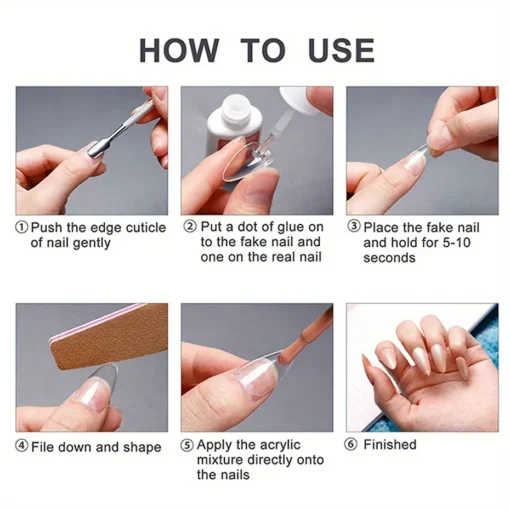 HOW TO USE

① Push the edge cuticle of nail gently

② Put a dot of glue on to the fake nail and one on the real nail

③ Place the fake nail and hold for 5-10 seconds

④ File down and shape

⑤ Apply the acrylic mixture directly onto the nails

⑥ Finished