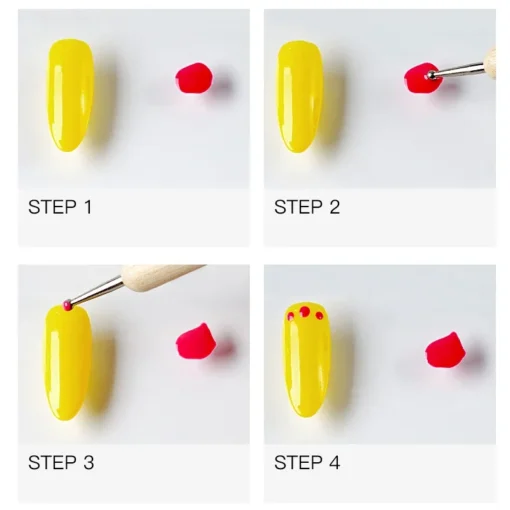 STEP 1

STEP 2

STEP 3

STEP 4