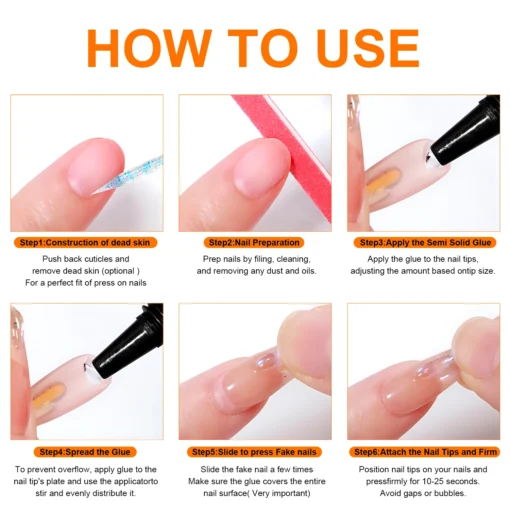 HOW TO USE

Step1:Construction of dead skin

Push back cuticles and remove dead skin (optional ) For a perfect fit of press on nails

Step2:Nail Preparation

Prep nails by filing, cleaning, and removing any dust and oils.

Step3:Apply the Semi Solid Glue

Apply the glue to the nail tips, adjusting the amount based ontip size.

Step4:Spread the Glue

To prevent overflow, apply glue to the nail tip's plate and use the applicatorto stir and evenly distribute it.

Step5:Slide to press Fake nails

Slide the fake nail a few times Make sure the glue covers the entire nail surface( Very important)

Step6:Attach the Nail Tips and Firm

Position nail tips on your nails and pressfirmly for 10-25 seconds. Avoid gaps or bubbles.