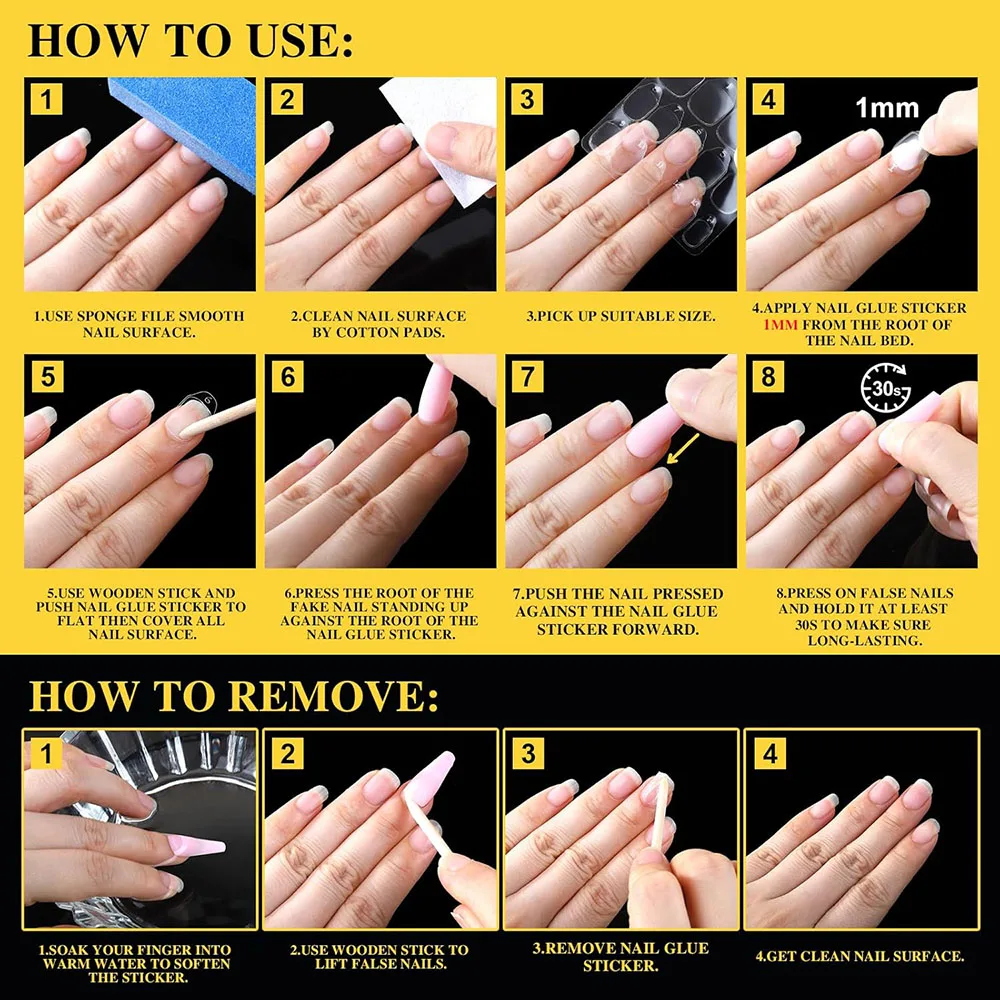 HOW TO USE:

1

2

3

4

1mm

1.USE SPONGE FILE SMOOTH NAIL SURFACE.

2.CLEAN NAIL SURFACE BY COTTON PADS.

3.PICK UP SUITABLE SIZE.

4.APPLY NAIL GLUE STICKER 1MM FROM THE ROOT OF THE NAIL BED.

5

6

7

8

30s

5.USE WOODEN STICK AND PUSH NAIL GLUE STICKER TO FLAT THEN COVER ALL NAIL SURFACE.

6.PRESS THE ROOT OF THE FAKE NAIL STANDING UP AGAINST THE ROOT OF THE NAIL GLUE STICKER.

7.PUSH THE NAIL PRESSED AGAINST THE NAIL GLUE STICKER FORWARD.

8.PRESS ON FALSE NAILS AND HOLD IT AT LEAST 30S TO MAKE SURE LONG-LASTING.

HOW TO REMOVE:

1

2

3

4

1.SOAK YOUR FINGER INTO WARM WATER TO SOFTEN THE STICKER.

2.USE WOODEN STICK TO LIFT FALSE NAILS.

3.REMOVE NAIL GLUE STICKER.

4.GET CLEAN NAIL SURFACE.